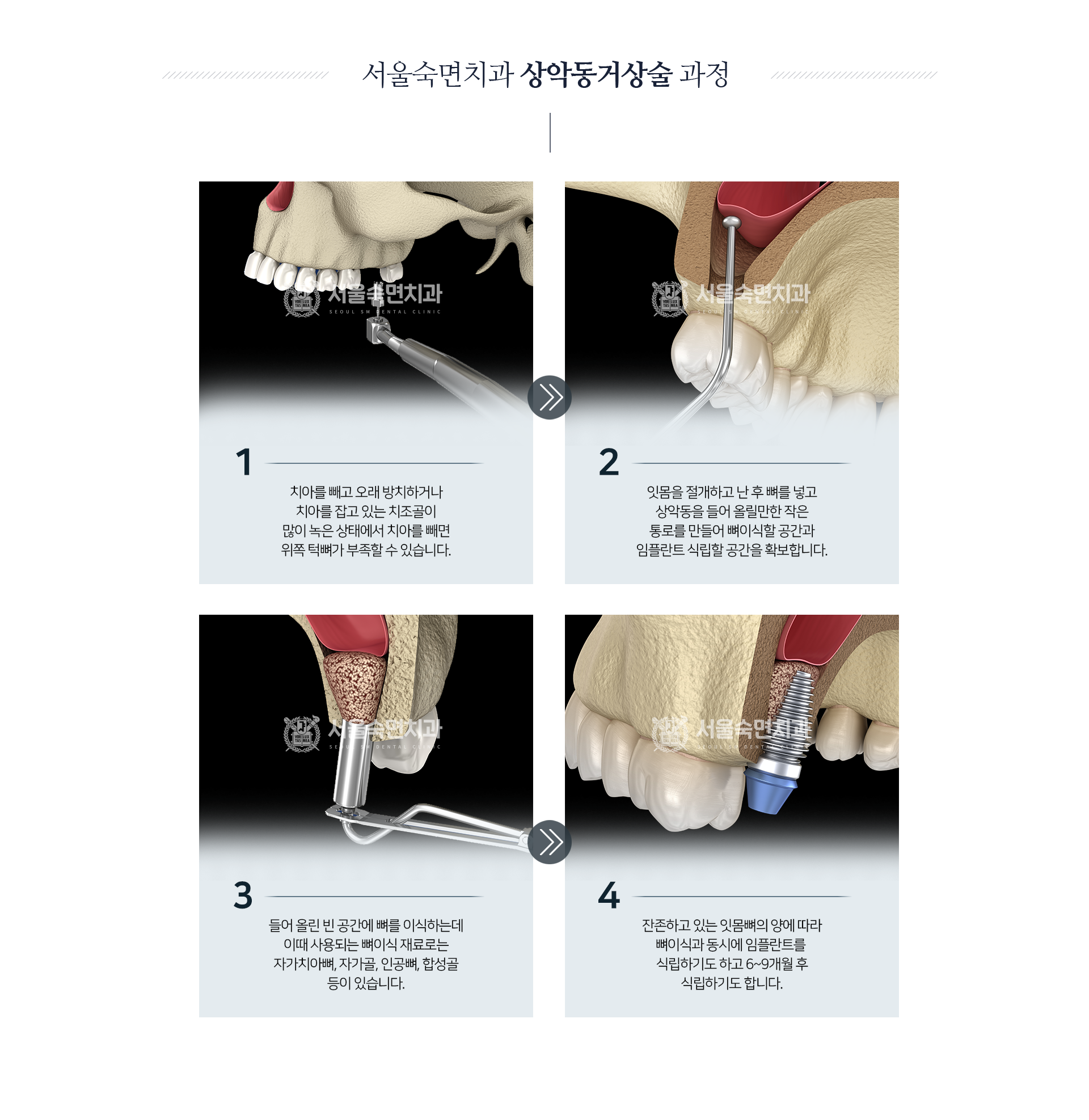 서울숙면치과 상악동거상술 과정

서울숙면치과
SEOUL SM DENTAL CLINIC

1

치아를 빼고 오래 방치하거나 치아를 잡고 있는 치조골이 많이 녹은 상태에서 치아를 빼면 위쪽 턱뼈가 부족할 수 있습니다.

서울숙면치과
SEOUL SM DENTAL CLINIC

2

잇몸을 절개하고 난 후 뼈를 넣고 상악동을 들어 올릴만한 작은 통로를 만들어 뼈이식할 공간과 임플란트 식립할 공간을 확보합니다.

서울숙면치과
SEOUL SM DENTAL CLINIC

3

들어 올린 빈 공간에 뼈를 이식하는데 이때 사용되는 뼈이식 재료로는 자가치아뼈, 자가골, 인공뼈, 합성골 등이 있습니다.

서울숙면치과
SEOUL SM DENTAL CLINIC

4

잔존하고 있는 잇몸뼈의 양에 따라 뼈이식과 동시에 임플란트를 식립하기도 하고 6~9개월 후 식립하기도 합니다.